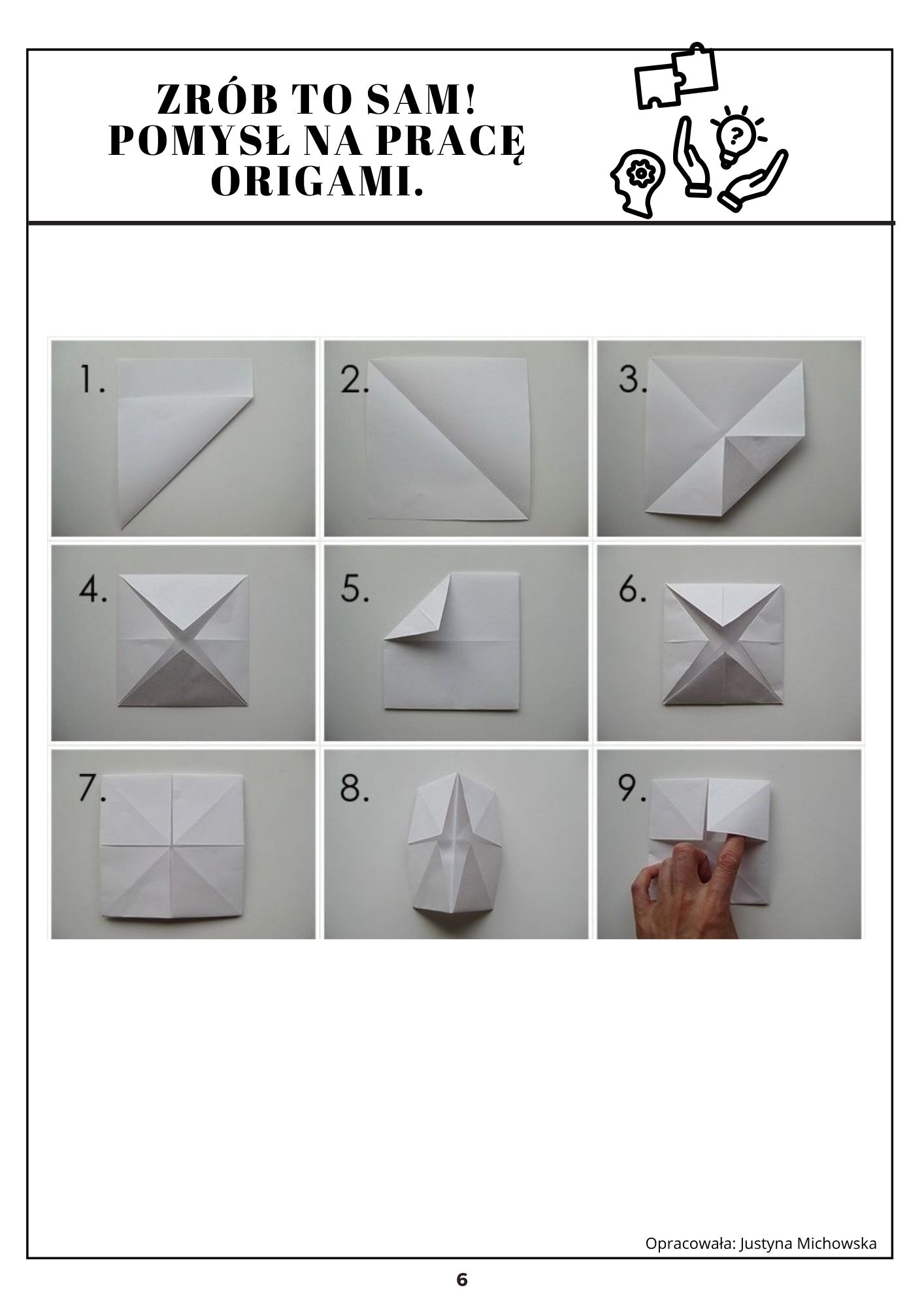 ZRÓB TO SAM!
POMYSŁ NA PRACĘ
ORIGAMI.

?

1.

2.

3.

4.

5.

6.

7.

8.

9.

Opracowała: Justyna Michowska

6